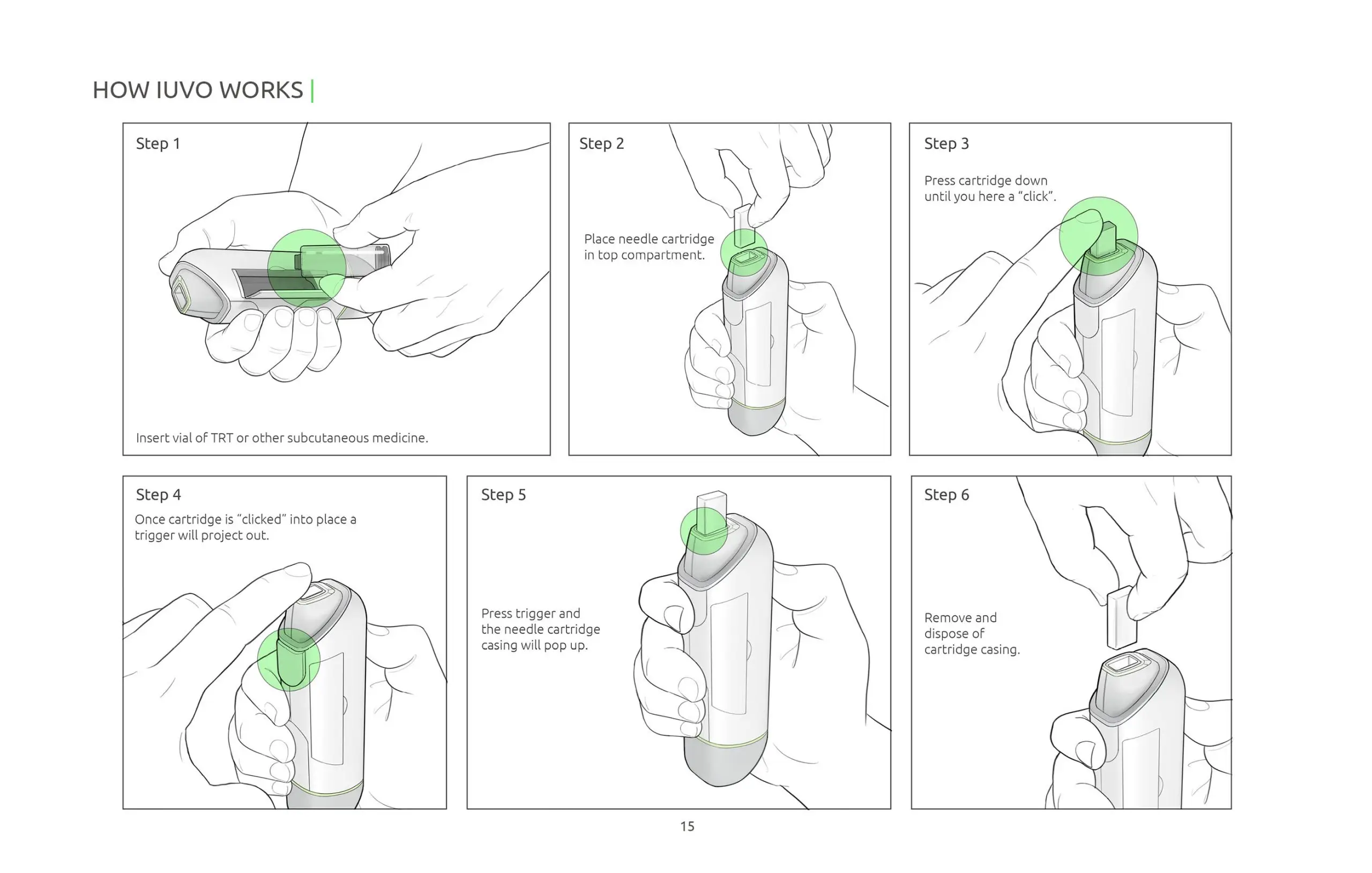 HOW IUVO WORKS |

Step 1

Insert vial of TRT or other subcutaneous medicine.

Step 2

Place needle cartridge in top compartment.

Step 3

Press cartridge down until you here a “click”.

Step 4

Once cartridge is “clicked” into place a trigger will project out.

Step 5

Press trigger and the needle cartridge casing will pop up.

Step 6

Remove and dispose of cartridge casing.

15